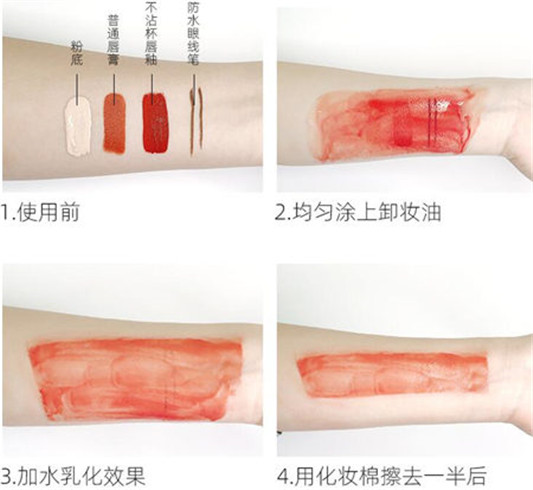 粉底
普通唇膏
不沾杯唇釉
防水眼线笔

1.使用前

2.均匀涂上卸妆油

3.加水乳化效果

4.用化妆棉擦去一半后