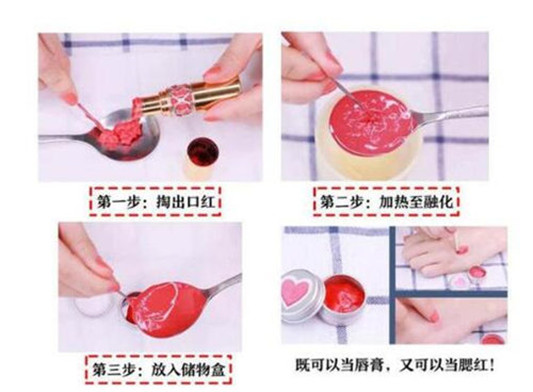 第一步：掏出口红

第二步：加热至融化

第三步：放入储物盒

既可以当唇膏，又可以当腮红！