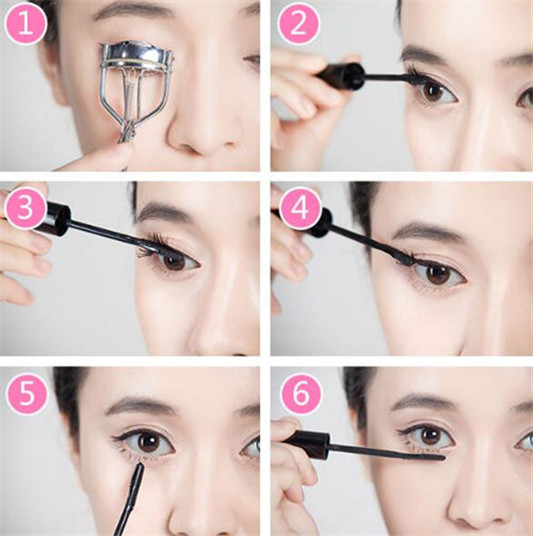 1
2
3
4
5
6