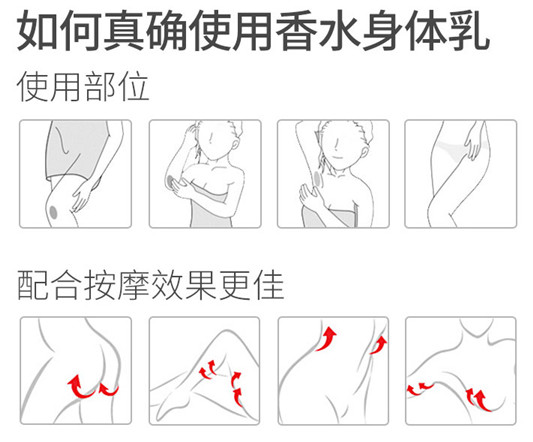 如何真确使用香水身体乳

使用部位

配合按摩效果更佳