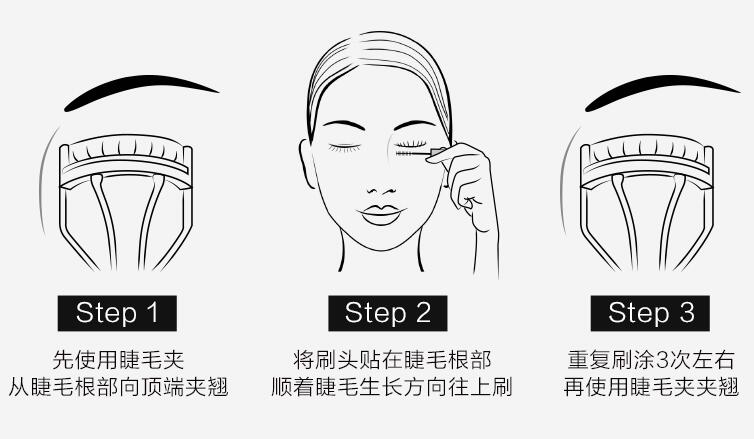 Step 1

先使用睫毛夹
从睫毛根部向顶端夹翘

Step 2

将刷头贴在睫毛根部
顺着睫毛生长方向往上刷

Step 3

重复刷涂3次左右
再使用睫毛夹夹翘