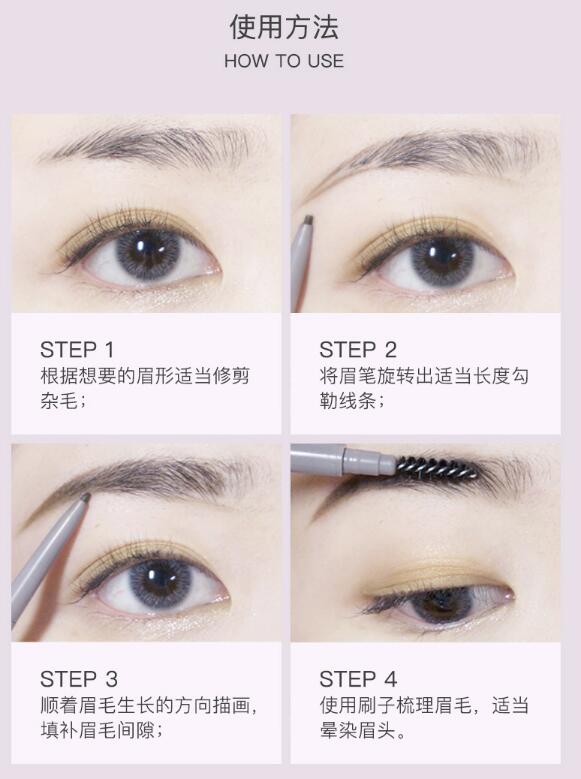 使用方法
HOW TO USE

STEP 1
根据想要的眉形适当修剪杂毛；

STEP 2
将眉笔旋转出适当长度勾勒线条；

STEP 3
顺着眉毛生长的方向描画，填补眉毛间隙；

STEP 4
使用刷子梳理眉毛，适当晕染眉头。