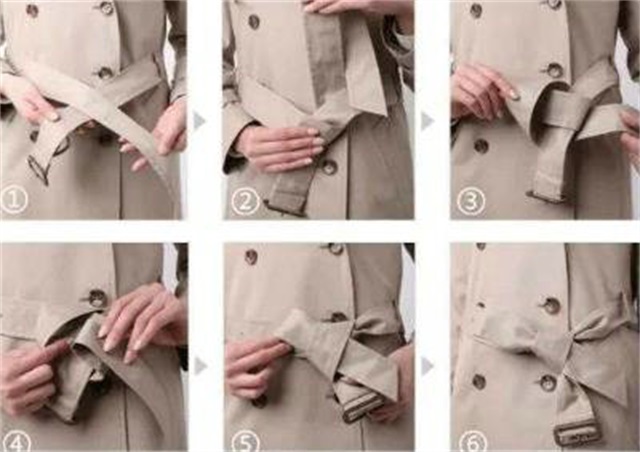 ①
②
③
④
⑤
⑥